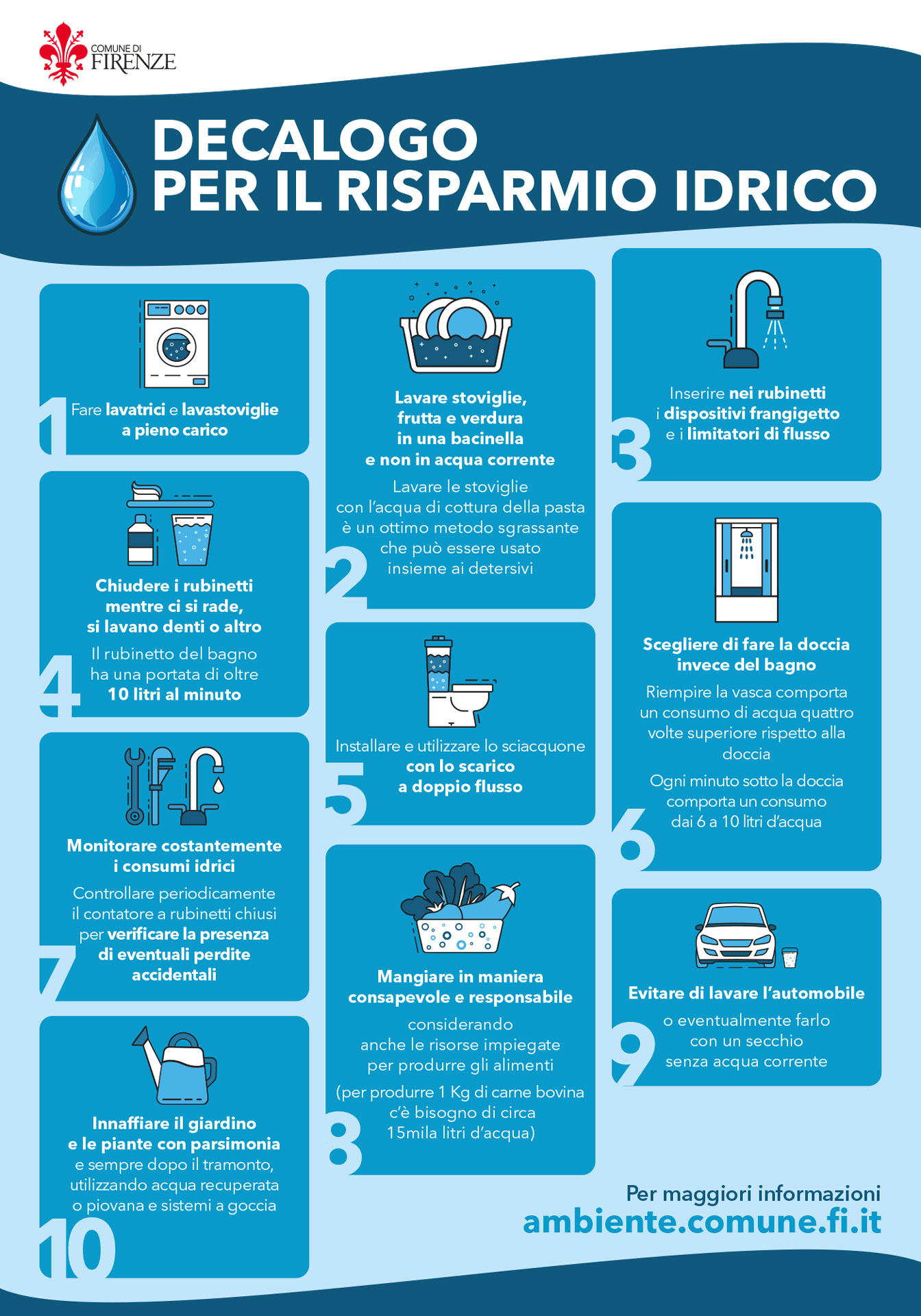 COMUNE DI FIRENZE

DECALOGO PER IL RISPARMIO IDRICO

1 Fare lavatrici e lavastoviglie a pieno carico

2 Lavare stoviglie, frutta e verdura in una bacinella e non in acqua corrente

Lavare le stoviglie con l'acqua di cottura della pasta è un ottimo metodo sgrassante che può essere usato insieme ai detersivi

3 Inserire nei rubinetti i dispositivi frangigetto e i limitatori di flusso

4 Chiudere i rubinetti mentre ci si rade, si lavano denti o altro

Il rubinetto del bagno ha una portata di oltre 10 litri al minuto

5 Installare e utilizzare lo sciacquone con lo scarico a doppio flusso

6 Scegliere di fare la doccia invece del bagno

Riempire la vasca comporta un consumo di acqua quattro volte superiore rispetto alla doccia

Ogni minuto sotto la doccia comporta un consumo dai 6 a 10 litri d'acqua

7 Monitorare costantemente i consumi idrici

Controllare periodicamente il contatore a rubinetti chiusi per verificare la presenza di eventuali perdite accidentali

8 Mangiare in maniera consapevole e responsabile

considerando anche le risorse impiegate per produrre gli alimenti

(per produrre 1 Kg di carne bovina c'è bisogno di circa 15mila litri d'acqua)

9 Evitare di lavare l'automobile

o eventualmente farlo con un secchio senza acqua corrente

10 Innaffiare il giardino e le piante con parsimonia e sempre dopo il tramonto, utilizzando acqua recuperata o piovana e sistemi a goccia

Per maggiori informazioni
ambiente.comune.fi.it